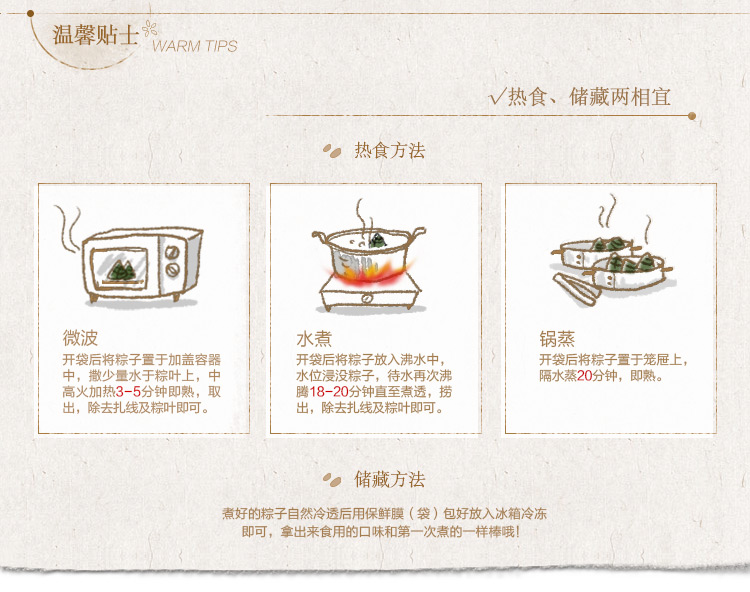 温馨贴士 WARM TIPS

√热食、储藏两相宜

热食方法

微波
开袋后将粽子置于加盖容器中，撒少量水于粽叶上，中高火加热3-5分钟即熟，取出，除去扎线及粽叶即可。

水煮
开袋后将粽子放入沸水中，水位浸没粽子，待水再次沸腾18-20分钟直至煮透，捞出，除去扎线及粽叶即可。

锅蒸
开袋后将粽子置于笼屉上，隔水蒸20分钟，即熟。

储藏方法

煮好的粽子自然冷透后用保鲜膜（袋）包好放入冰箱冷冻即可，拿出来食用的口味和第一次煮的一样棒哦！